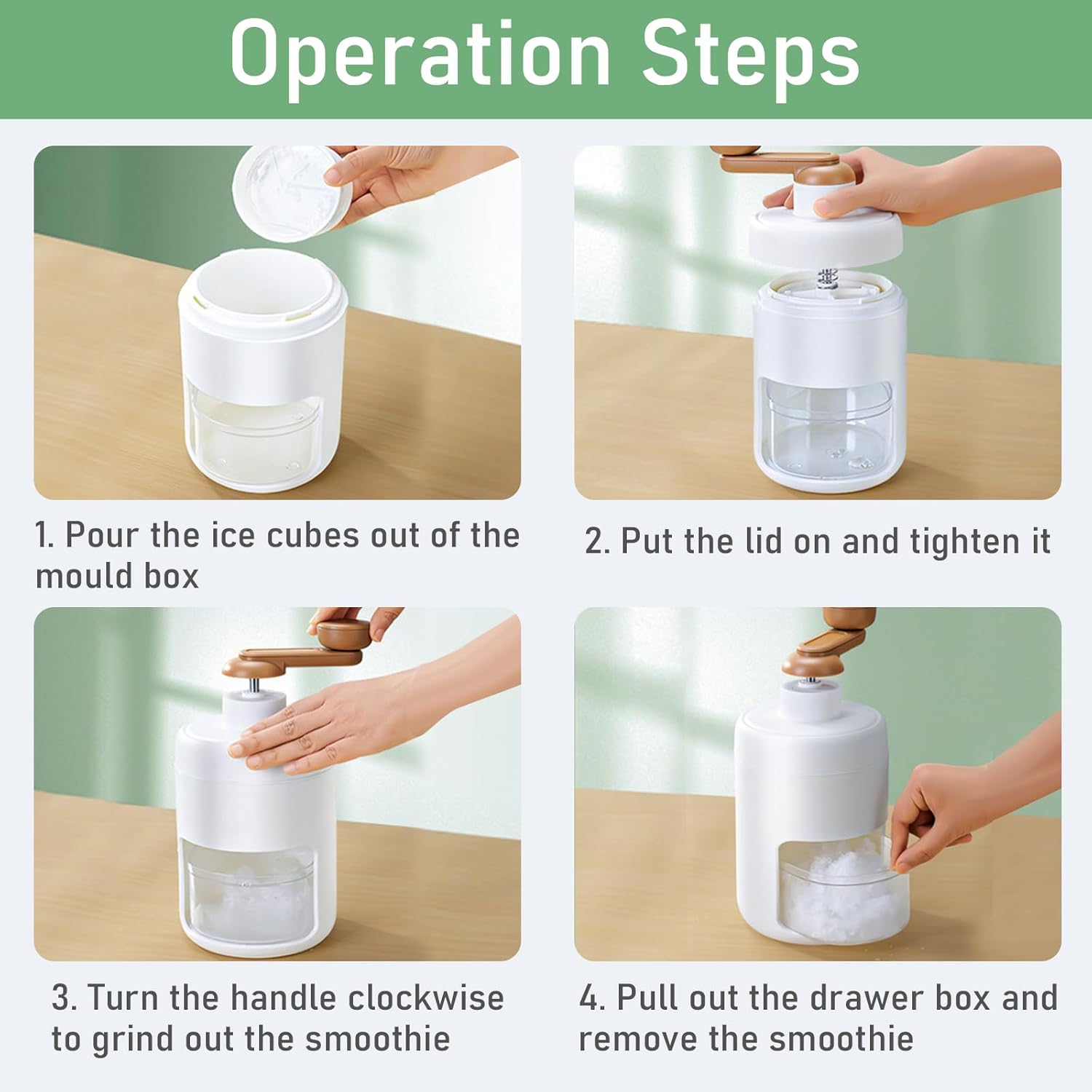 Operation Steps

1. Pour the ice cubes out of the mould box

2. Put the lid on and tighten it

3. Turn the handle clockwise to grind out the smoothie

4. Pull out the drawer box and remove the smoothie